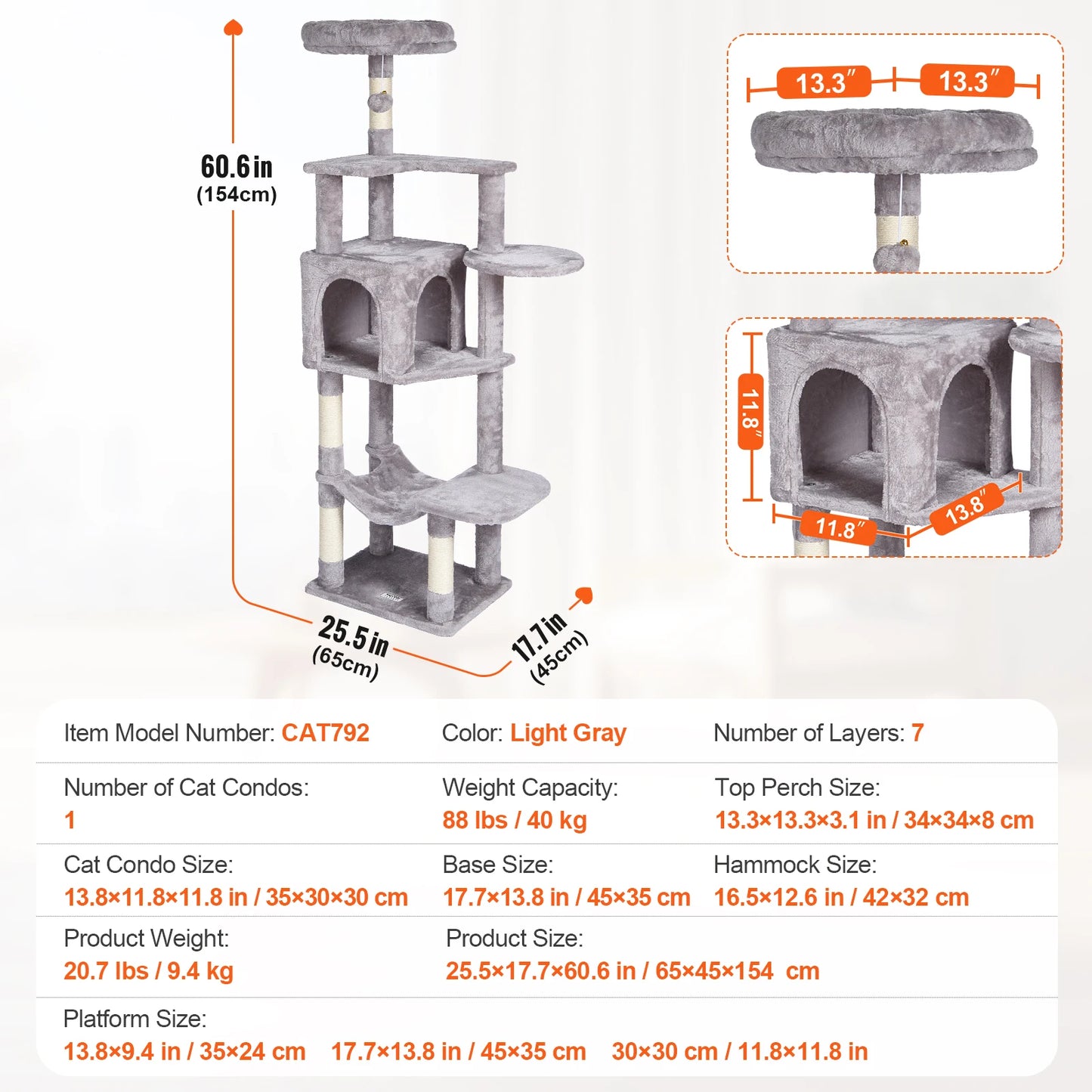 60.6 in
(154cm)

25.5 in
(65cm)

17.7 in
(45cm)

13.3″ 13.3″

11.8″

11.8″ 13.8″

Item Model Number: CAT792
Color: Light Gray
Number of Layers: 7

Number of Cat Condos:
1

Weight Capacity:
88 lbs / 40 kg

Top Perch Size:
13.3×13.3×3.1 in / 34×34×8 cm

Cat Condo Size:
13.8×11.8×11.8 in / 35×30×30 cm

Base Size:
17.7×13.8 in / 45×35 cm

Hammock Size:
16.5×12.6 in / 42×32 cm

Product Weight:
20.7 lbs / 9.4 kg

Product Size:
25.5×17.7×60.6 in / 65×45×154 cm

Platform Size:
13.8×9.4 in / 35×24 cm 17.7×13.8 in / 45×35 cm 30×30 cm / 11.8×11.8 in